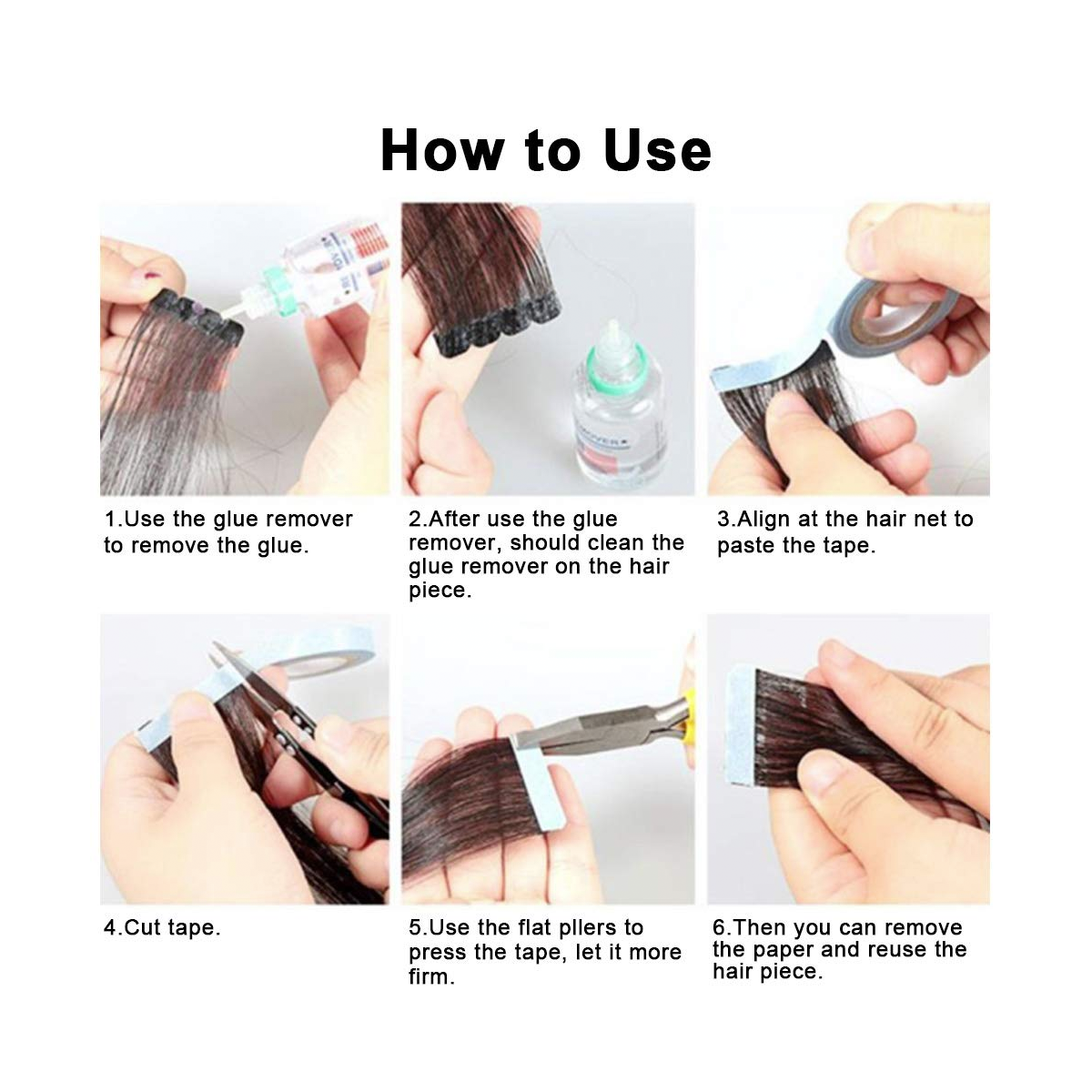 How to Use

1.Use the glue remover to remove the glue.

2.After use the glue remover, should clean the glue remover on the hair piece.

3.Align at the hair net to paste the tape.

4.Cut tape.

5.Use the flat pllers to press the tape, let it more firm.

6.Then you can remove the paper and reuse the hair piece.